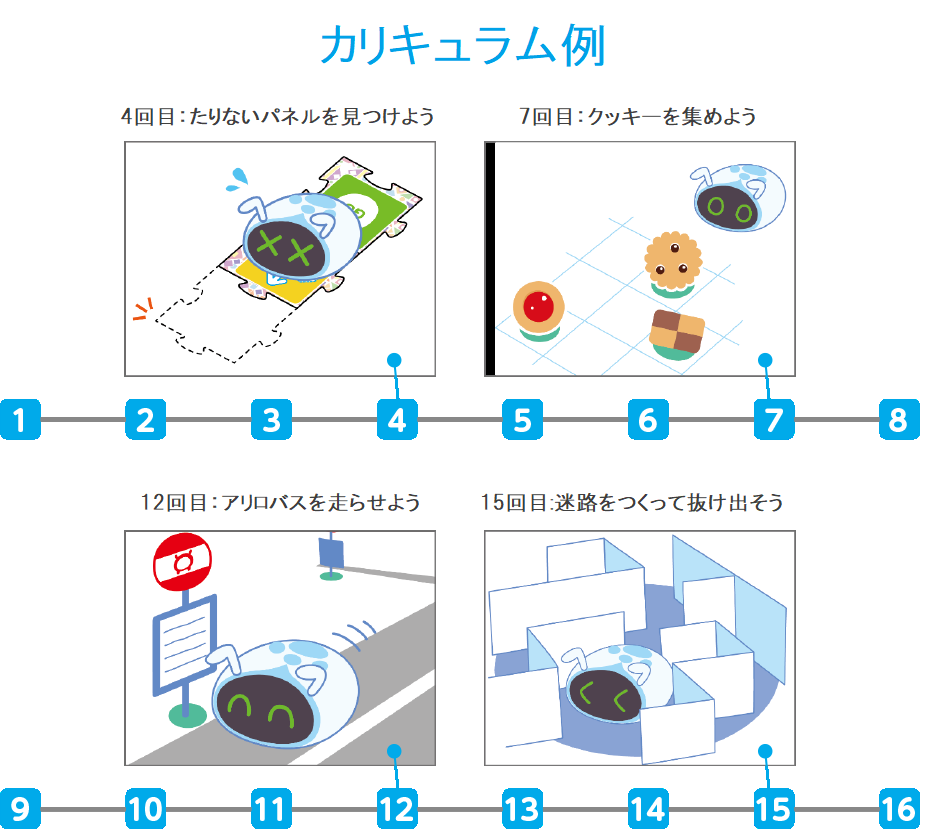 カリキュラム例

4回目：たりないパネルを見つけよう

7回目：クッキーを集めよう

1 2 3 4 5 6 7 8

12回目：アリロバスを走らせよう

15回目:迷路をつくって抜け出そう

9 10 11 12 13 14 15 16